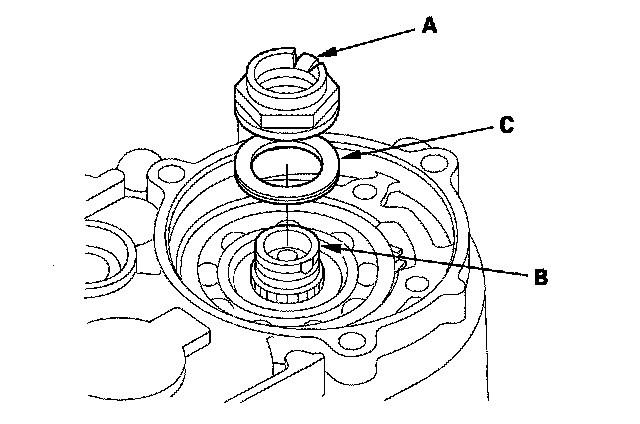 A
C
B