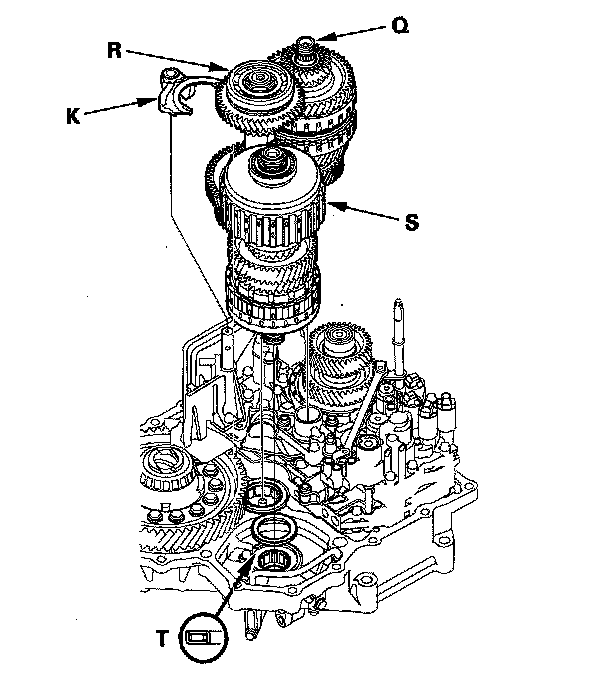 Q
R
K
S
T