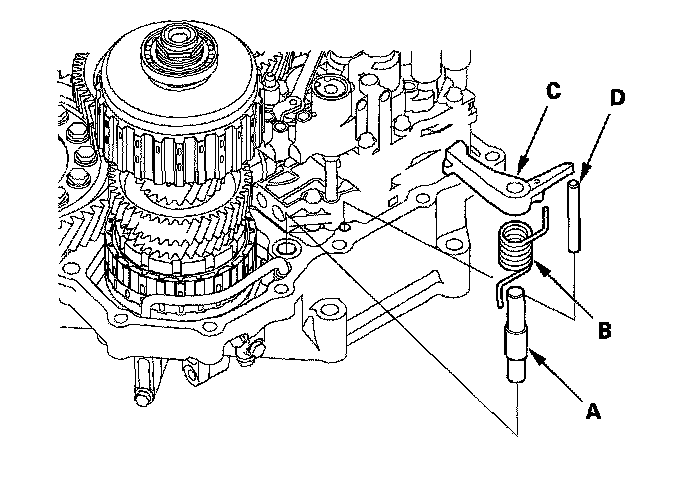 C
D
B
A