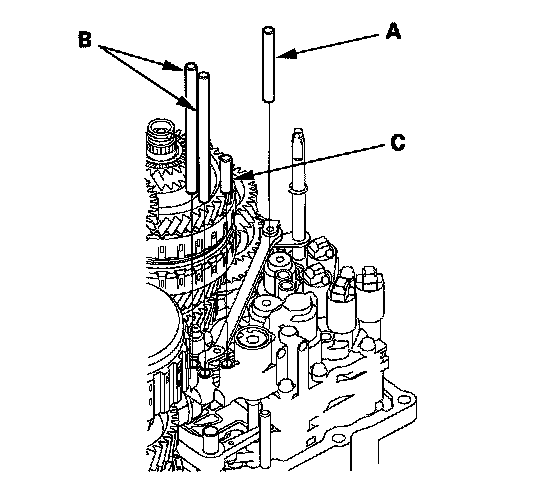 B
A
C