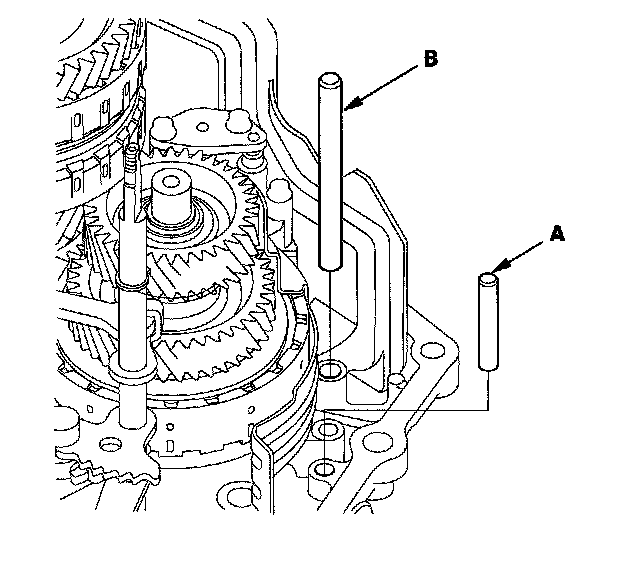 B

A