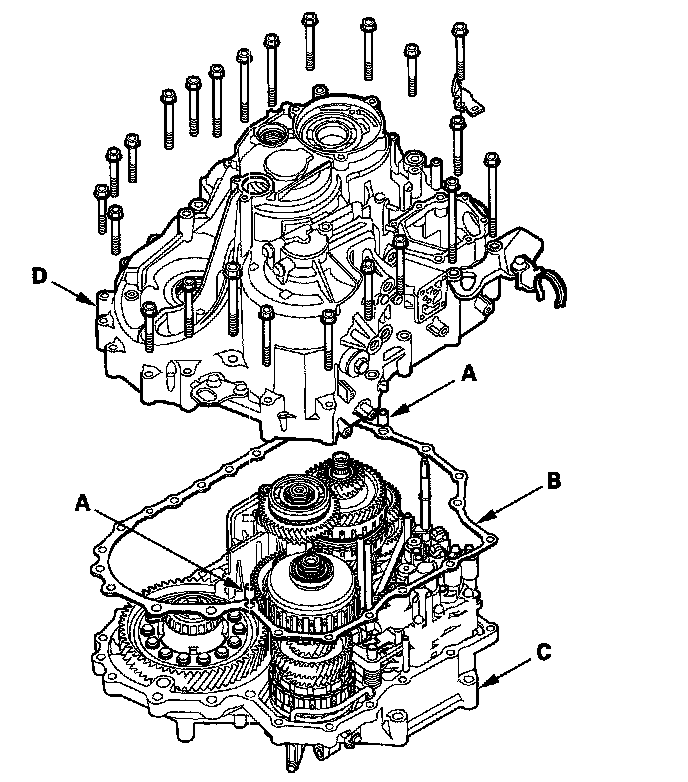 D
A
B
A
C