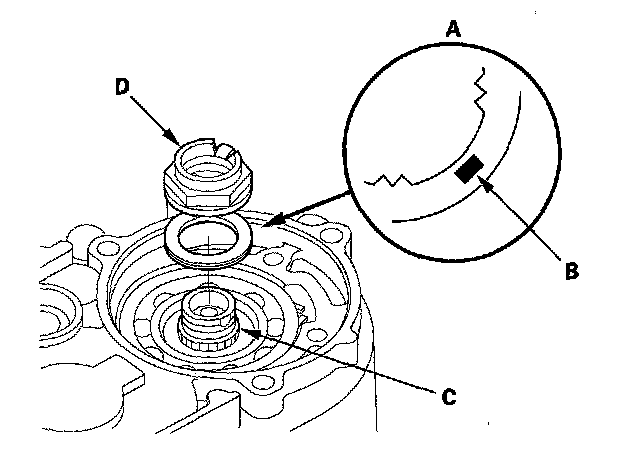 A
D
B
C