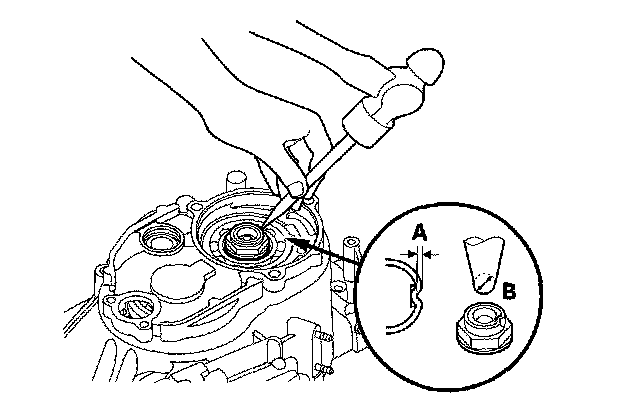 A

B