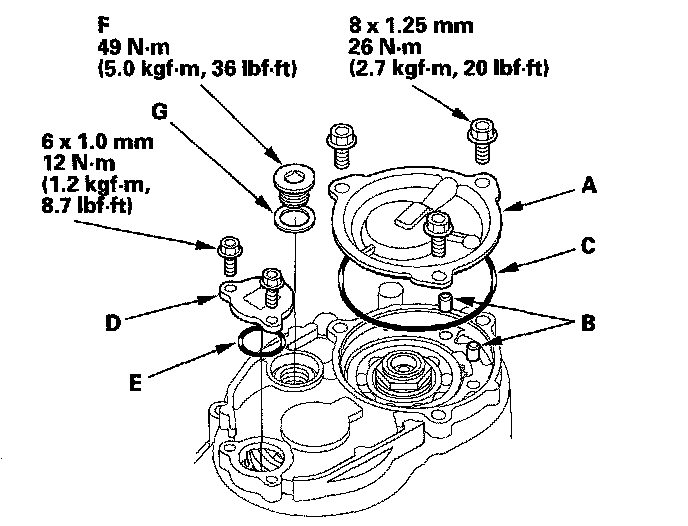 F
49 N·m
(5.0 kgf·m, 36 lbf·ft)

8 x 1.25 mm
26 N·m
(2.7 kgf·m, 20 lbf·ft)

G

6 x 1.0 mm
12 N·m
(1.2 kgf·m,
8.7 lbf·ft)

A

C

D

B

E