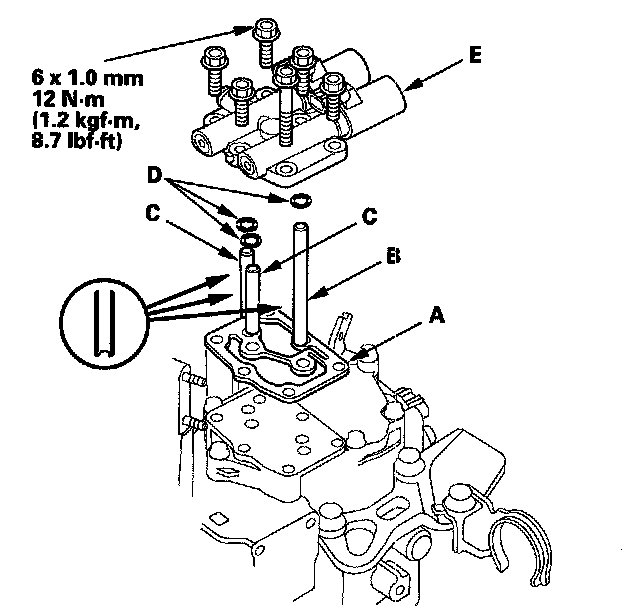 6 x 1.0 mm
12 N·m
(1.2 kgf·m,
8.7 lbf·ft)

E

D

C

C

B

A