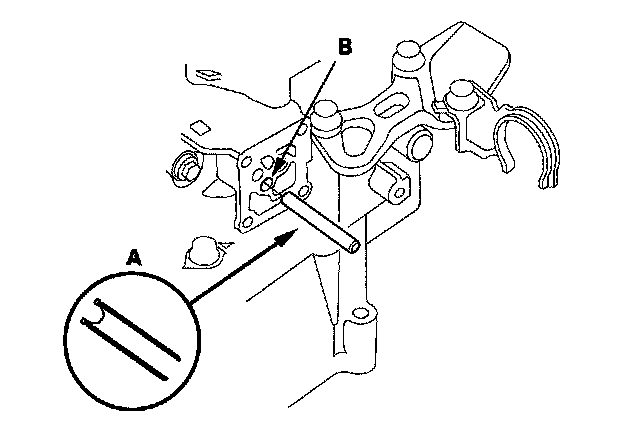 B

A