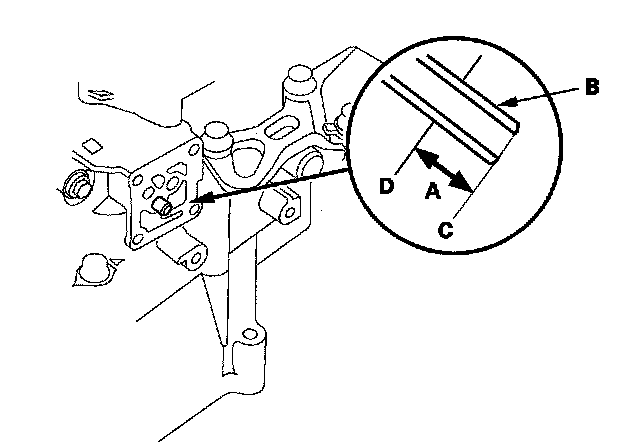 B
D
A
C