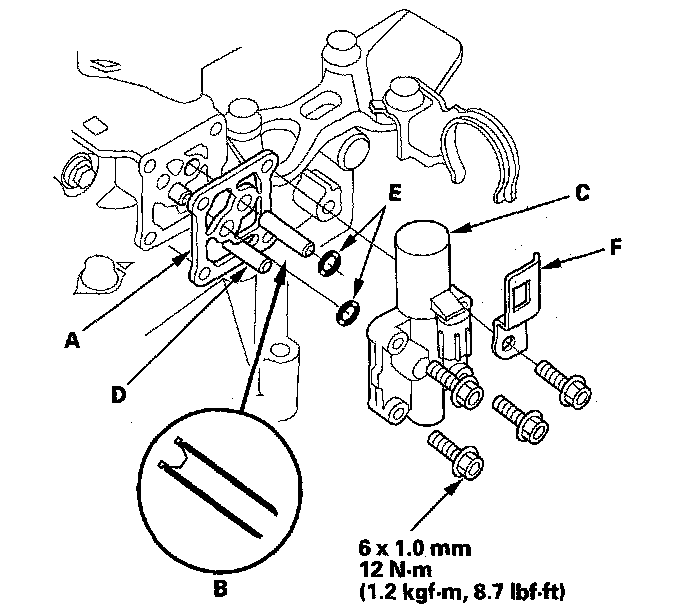 E
C
F
A
D
B
6 x 1.0 mm
12 N·m
(1.2 kgf·m, 8.7 lbf·ft)