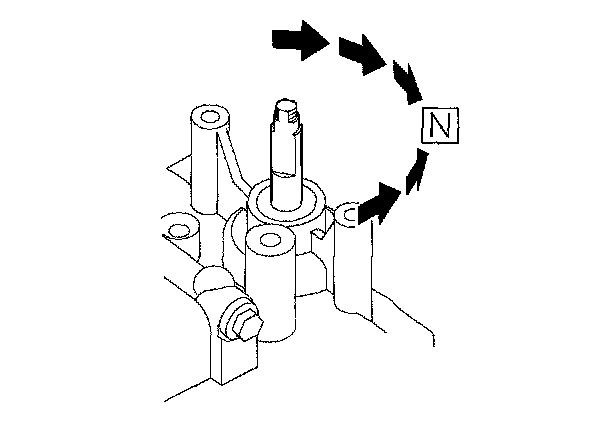 N