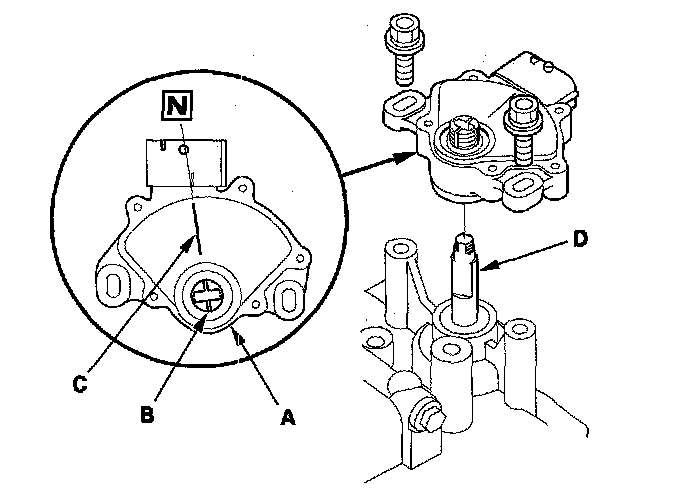 N

D

C

B

A