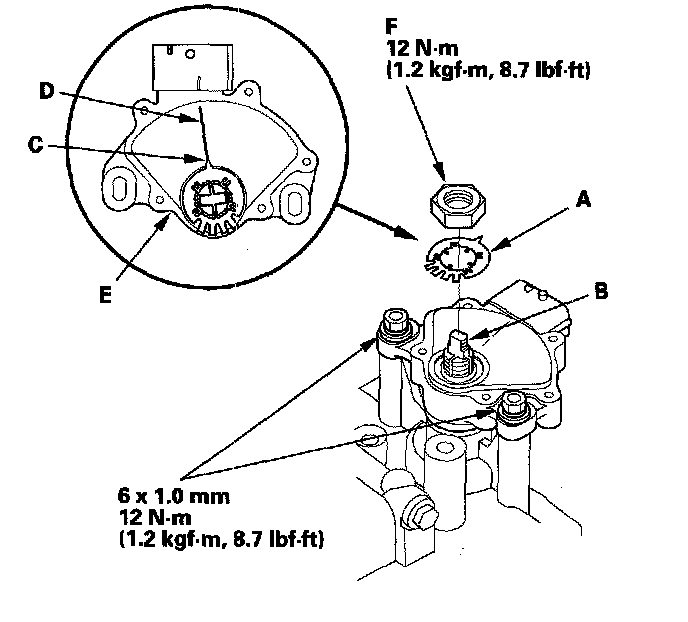 F
12 N·m
(1.2 kgf·m, 8.7 lbf·ft)

D

C

A

E

B

6 x 1.0 mm
12 N·m
(1.2 kgf·m, 8.7 lbf·ft)