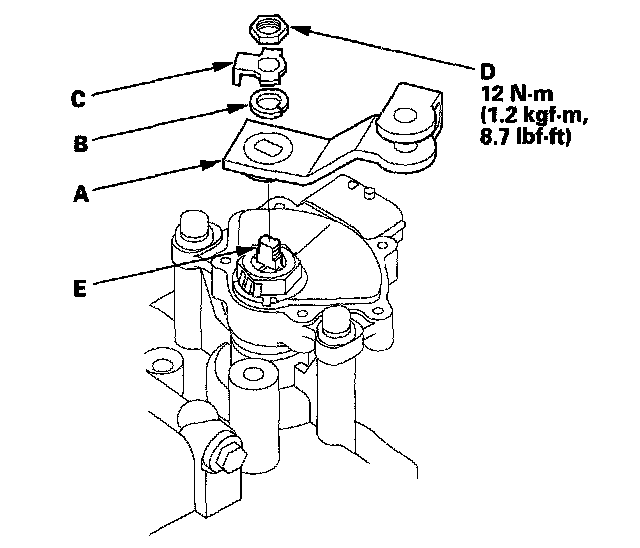 D
12 N·m
(1.2 kgf·m,
8.7 lbf·ft)

C

B

A

E