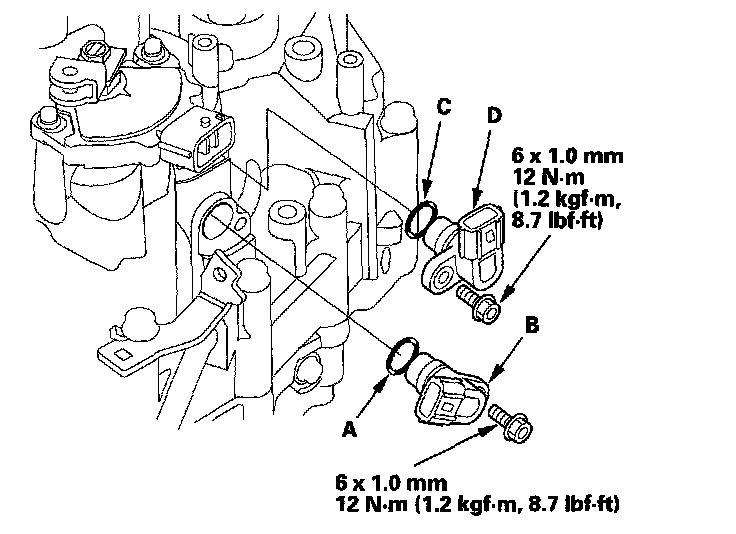 C

D

6 x 1.0 mm
12 N·m
(1.2 kgf·m,
8.7 lbf·ft)

B

A

6 x 1.0 mm
12 N·m (1.2 kgf·m, 8.7 lbf·ft)