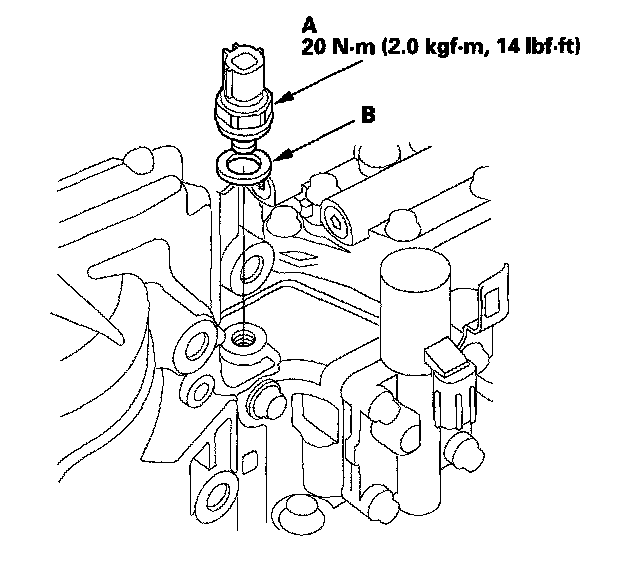 A
20 N·m (2.0 kgf·m, 14 lbf·ft)

B