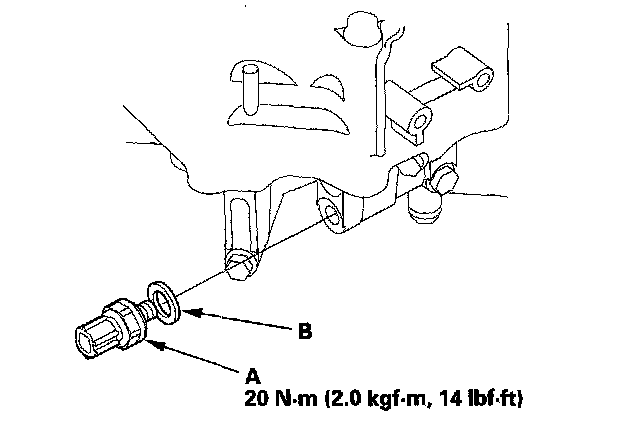 B

A
20 N·m (2.0 kgf·m, 14 lbf·ft)