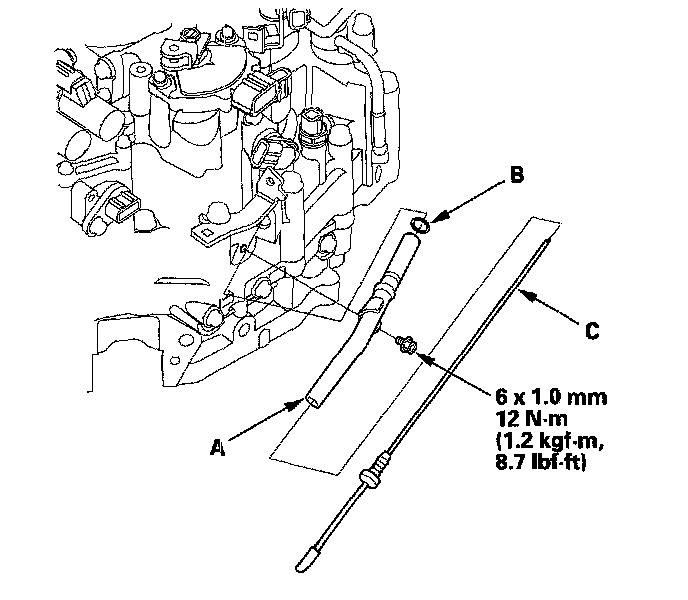 B

C

6 x 1.0 mm
12 N·m
(1.2 kgf·m,
8.7 lbf·ft)

A