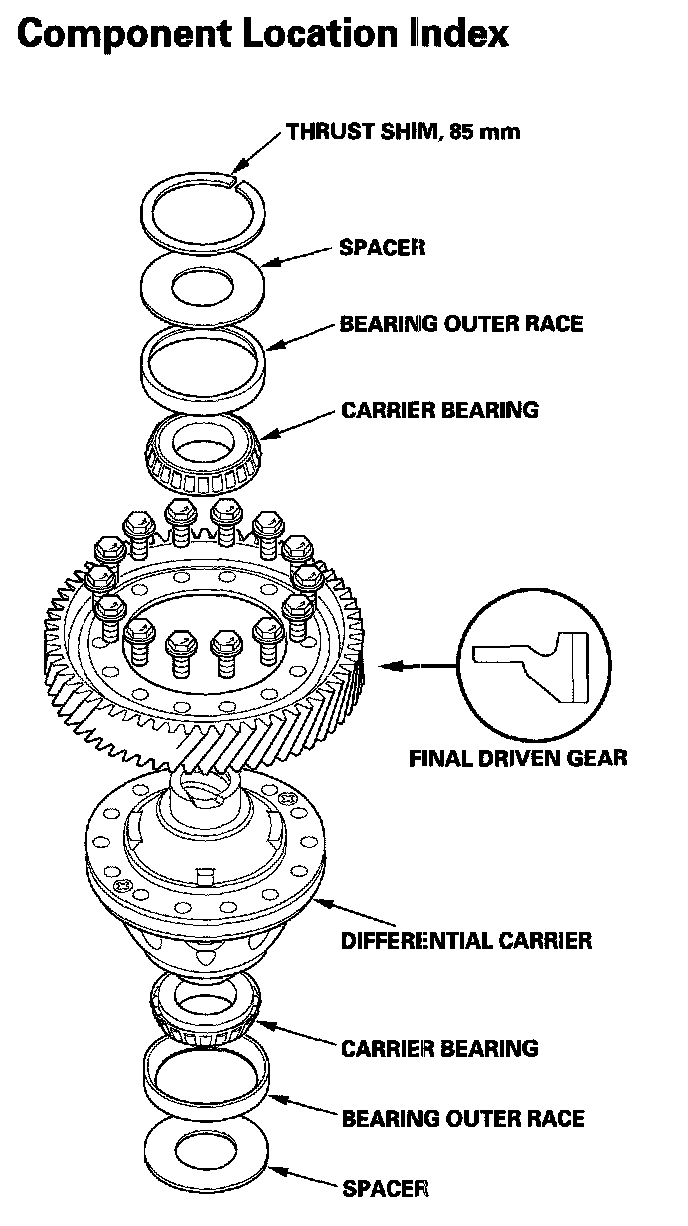 Component Location Index

THRUST SHIM, 85 mm

SPACER

BEARING OUTER RACE

CARRIER BEARING

FINAL DRIVEN GEAR

DIFFERENTIAL CARRIER

CARRIER BEARING

BEARING OUTER RACE

SPACER