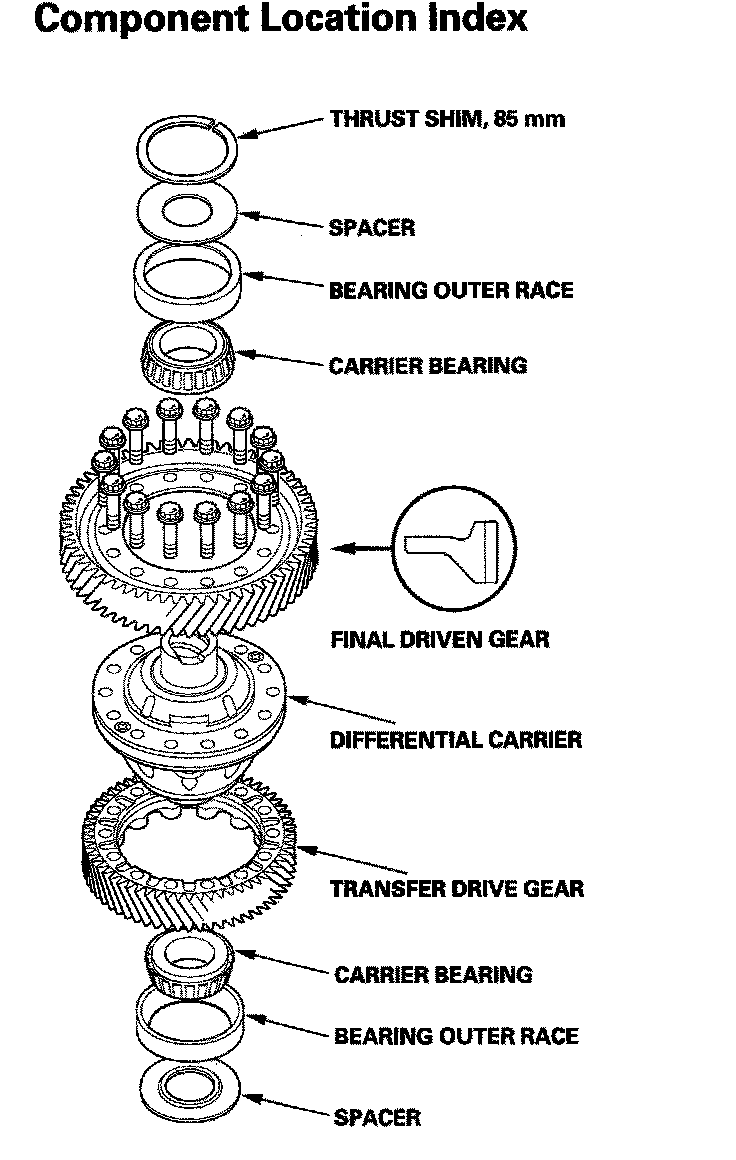 Component Location Index

THRUST SHIM, 85 mm

SPACER

BEARING OUTER RACE

CARRIER BEARING

FINAL DRIVEN GEAR

DIFFERENTIAL CARRIER

TRANSFER DRIVE GEAR

CARRIER BEARING

BEARING OUTER RACE

SPACER