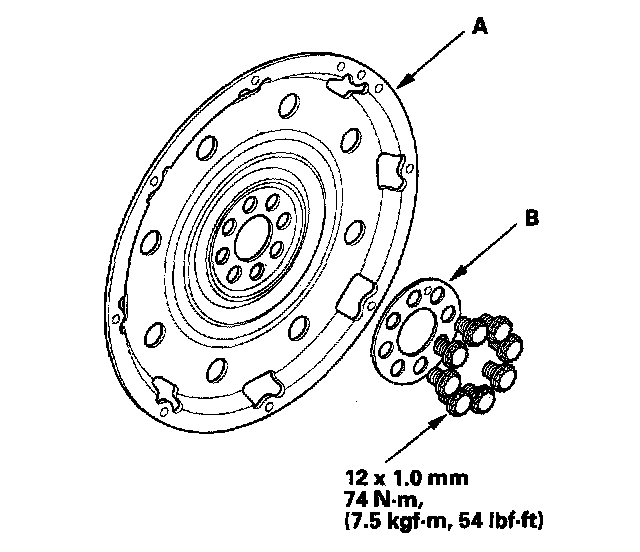 A

B

12 x 1.0 mm
74 N·m,
(7.5 kgf·m, 54 lbf·ft)