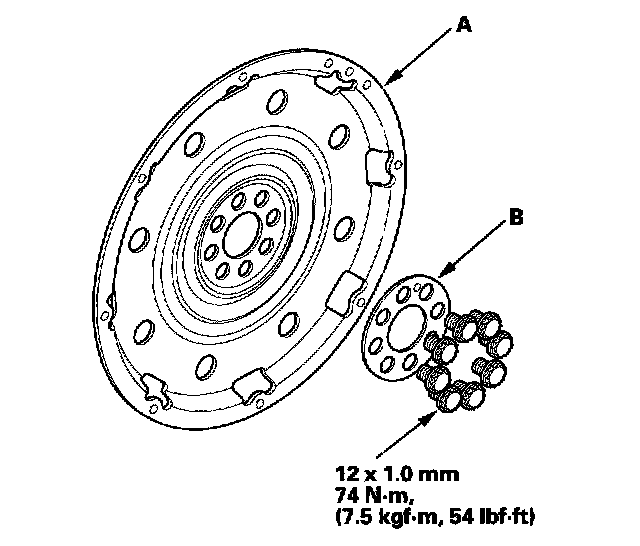 A

B

12 x 1.0 mm
74 N·m,
(7.5 kgf·m, 54 lbf·ft)