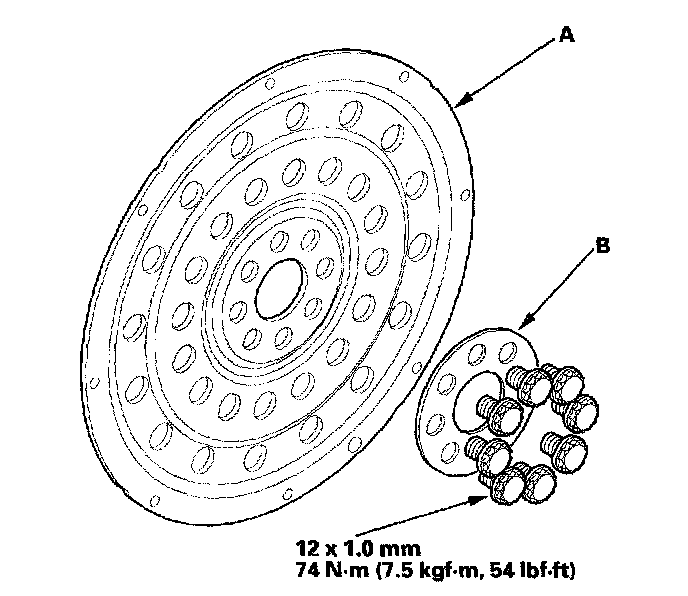 A

B

12 x 1.0 mm
74 N·m (7.5 kgf·m, 54 lbf·ft)