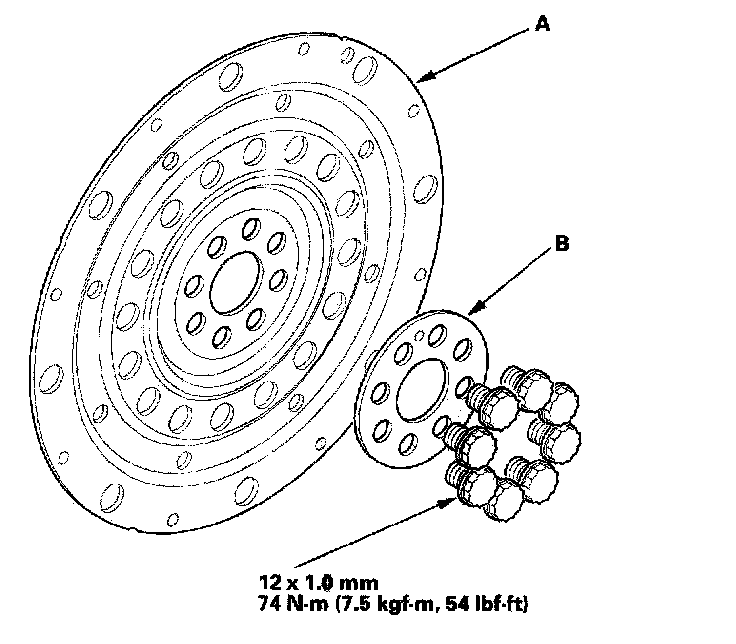 A

B

12 x 1.0 mm
74 N·m (7.5 kgf·m, 54 lbf·ft)