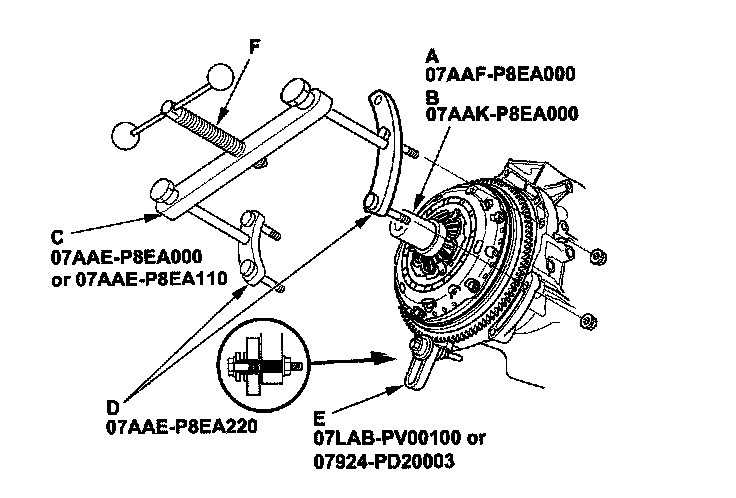 F

A
07AAF-P8EA000
B
07AAK-P8EA000

C
07AAE-P8EA000
or 07AAE-P8EA110

D
07AAE-P8EA220

E
07LAB-PV00100 or
07924-PD20003