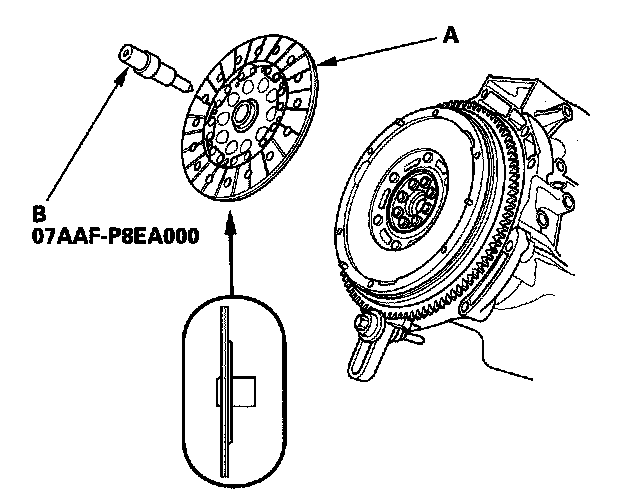 A

B
07AAF-P8EA000