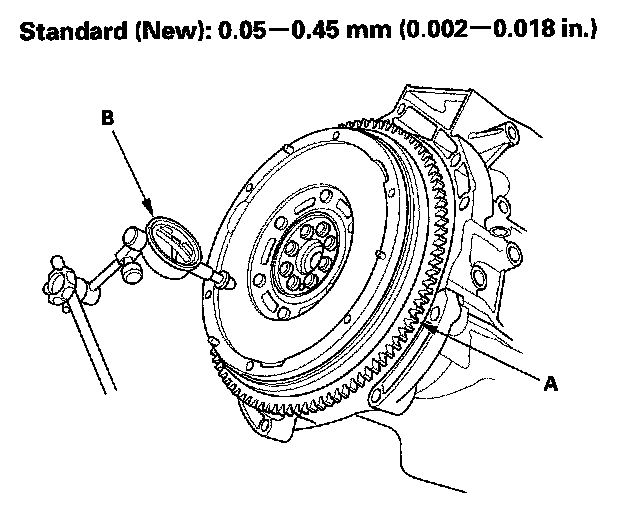 Standard (New): 0.05—0.45 mm (0.002—0.018 in.)

B

A