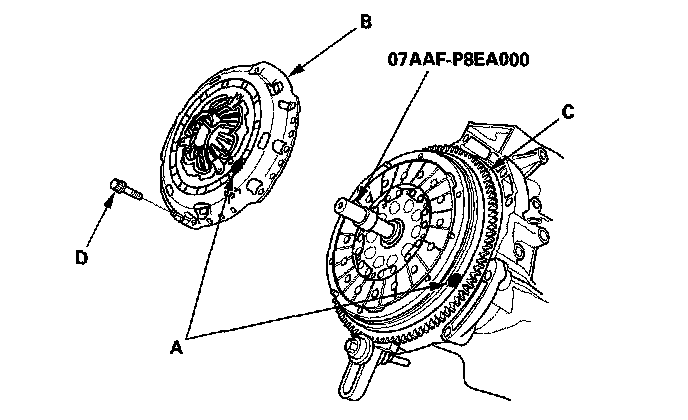 B

07AAF-P8EA000

C

D

A