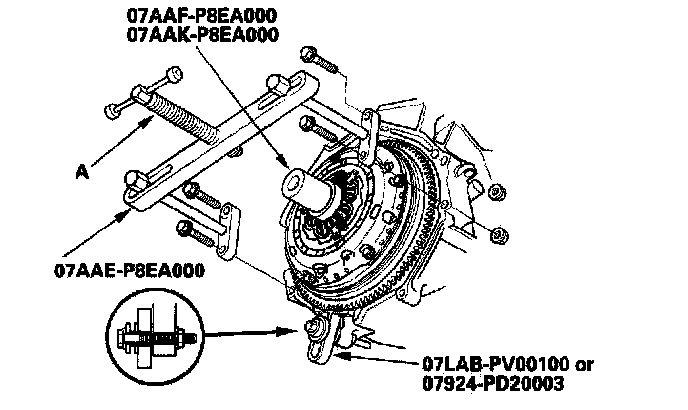 07AAF-P8EA000
07AAK-P8EA000

A

07AAE-P8EA000

07LAB-PV00100 or
07924-PD20003