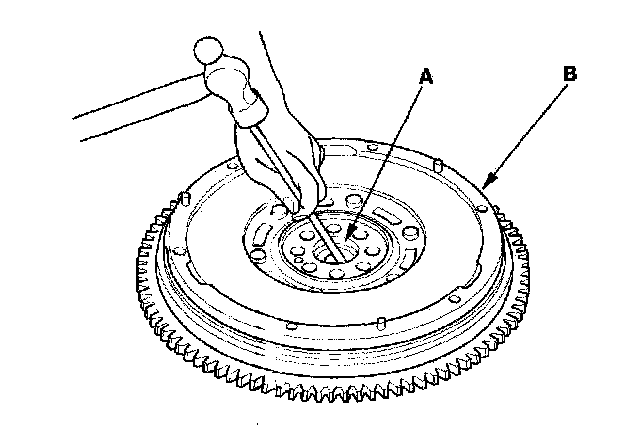 A
B