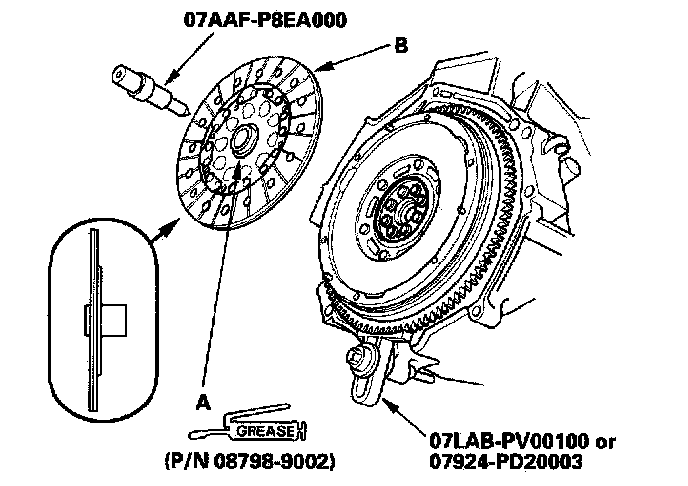 07AAF-P8EA000

B

A

GREASE

(P/N 08798-9002)

07LAB-PV00100 or
07924-PD20003