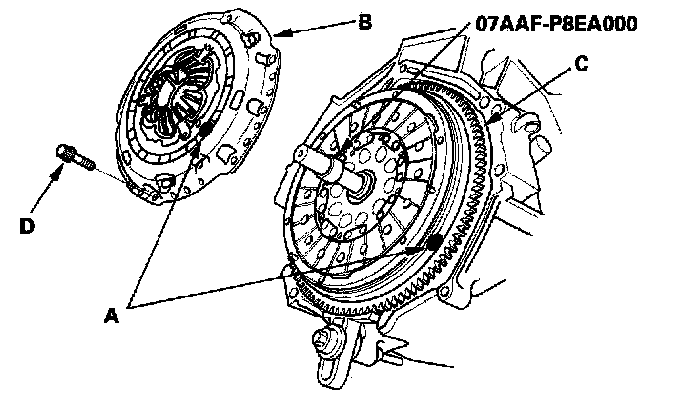 B
07AAF-P8EA000
C
D
A