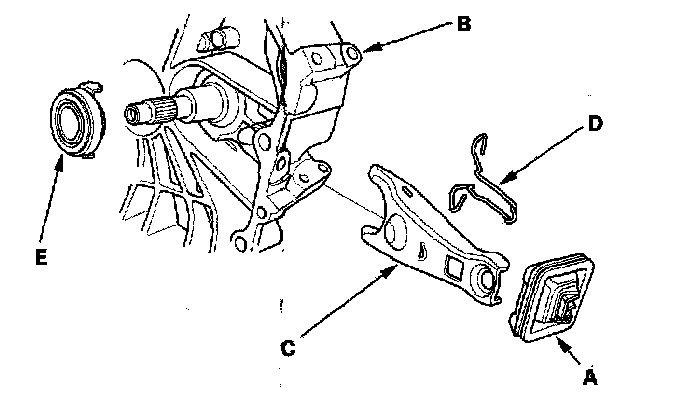 B
D
E
C
A