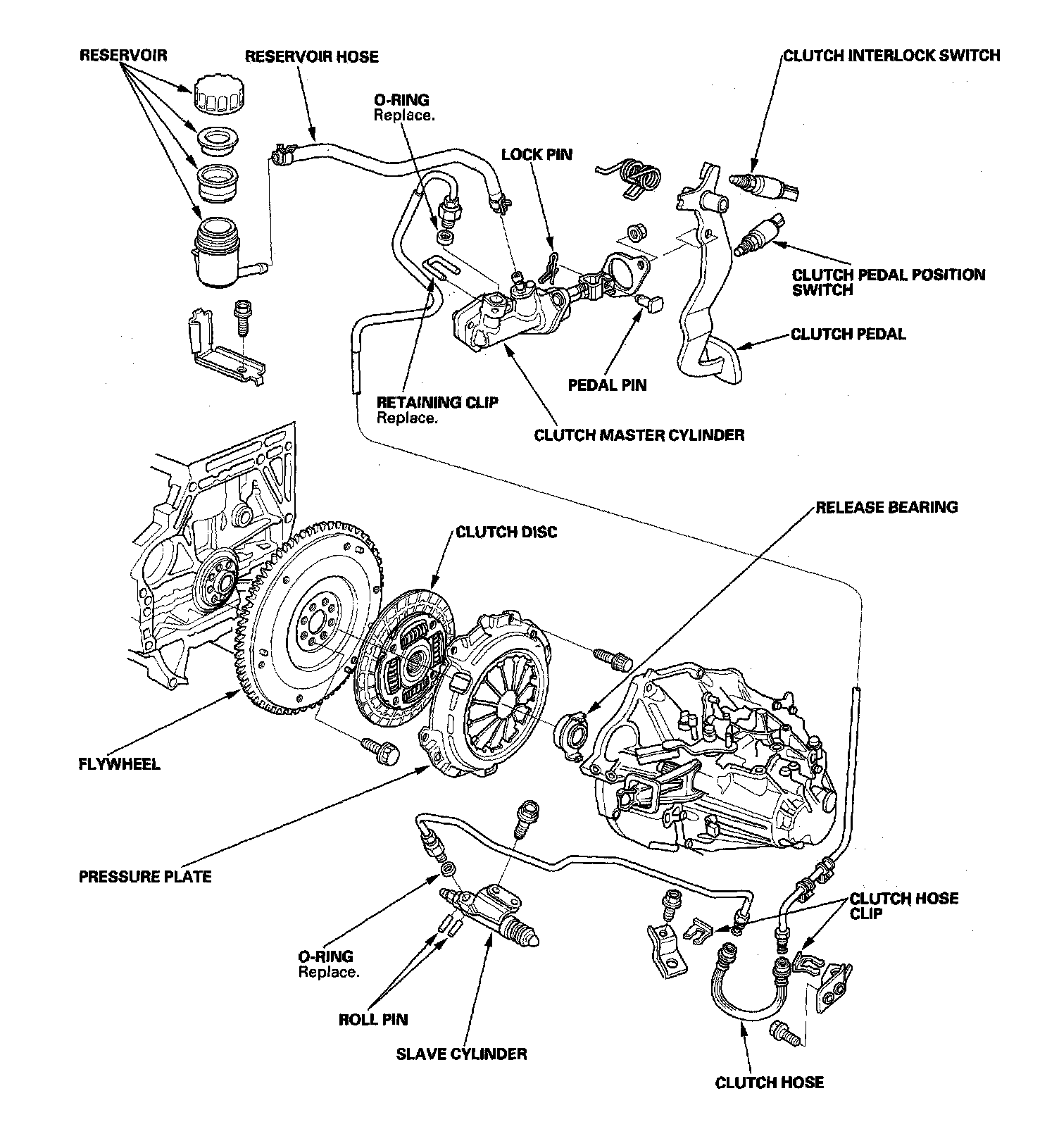 RESERVOIR

RESERVOIR HOSE

CLUTCH INTERLOCK SWITCH

O-RING
Replace.

LOCK PIN

CLUTCH PEDAL POSITION SWITCH

CLUTCH PEDAL

PEDAL PIN

RETAINING CLIP
Replace.

CLUTCH MASTER CYLINDER

RELEASE BEARING

CLUTCH DISC

FLYWHEEL

PRESSURE PLATE

CLUTCH HOSE CLIP

O-RING
Replace.

ROLL PIN

SLAVE CYLINDER

CLUTCH HOSE