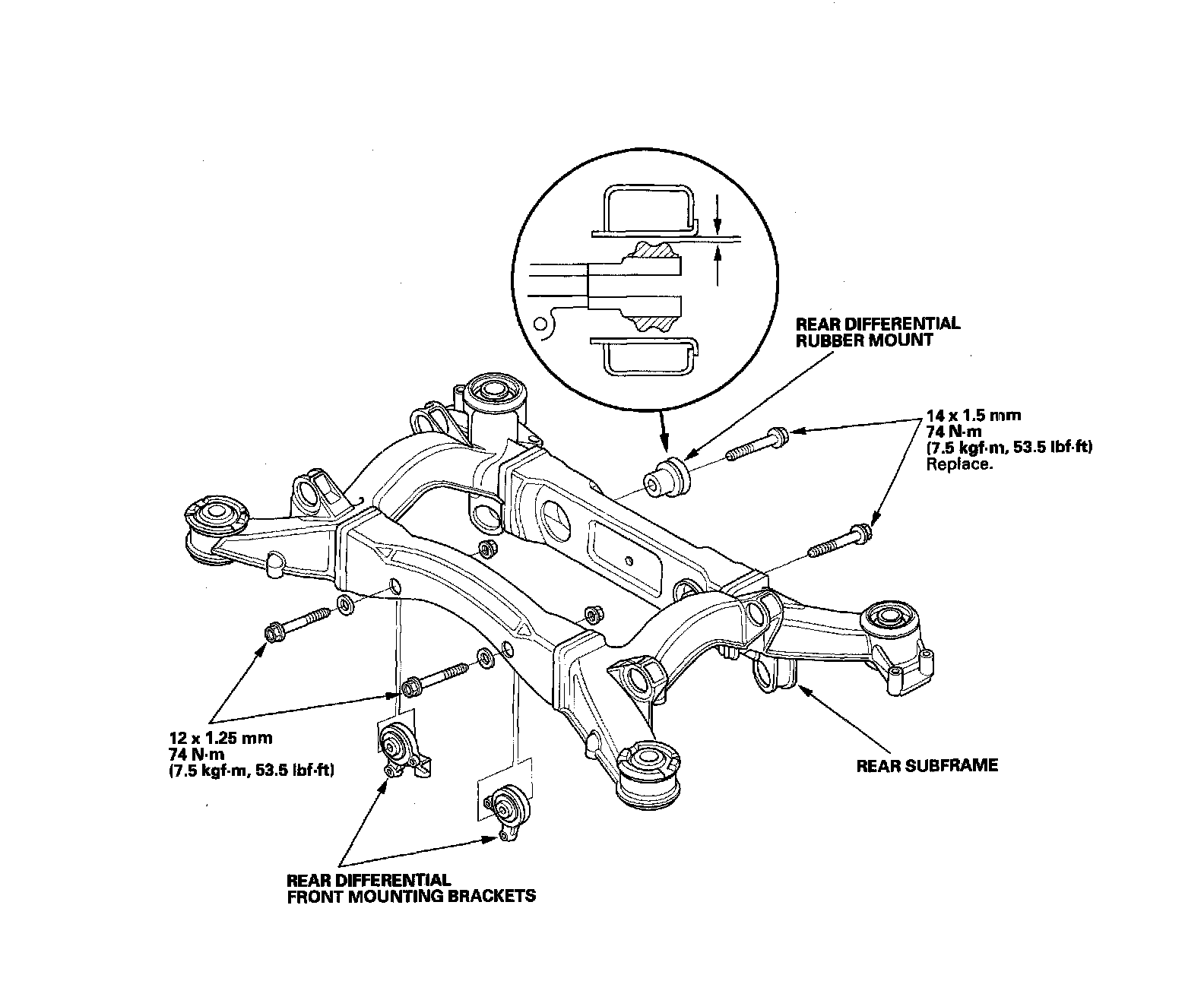 REAR DIFFERENTIAL
RUBBER MOUNT

14 x 1.5 mm
74 N·m
(7.5 kgf·m, 53.5 lbf·ft)
Replace.

12 x 1.25 mm
74 N·m
(7.5 kgf·m, 53.5 lbf·ft)

REAR SUBFRAME

REAR DIFFERENTIAL
FRONT MOUNTING BRACKETS