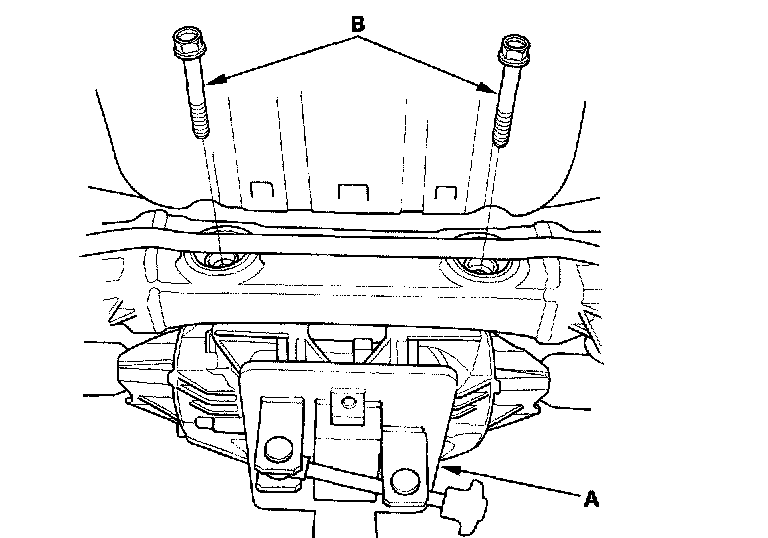 B

A