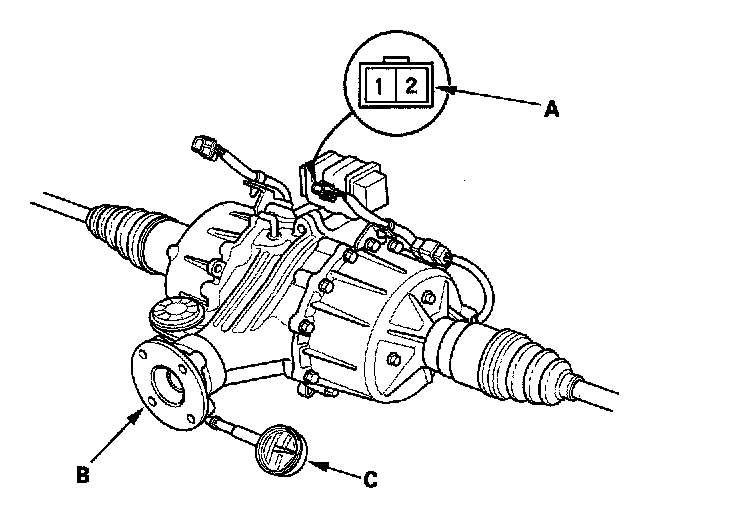 1 2
A
B
C