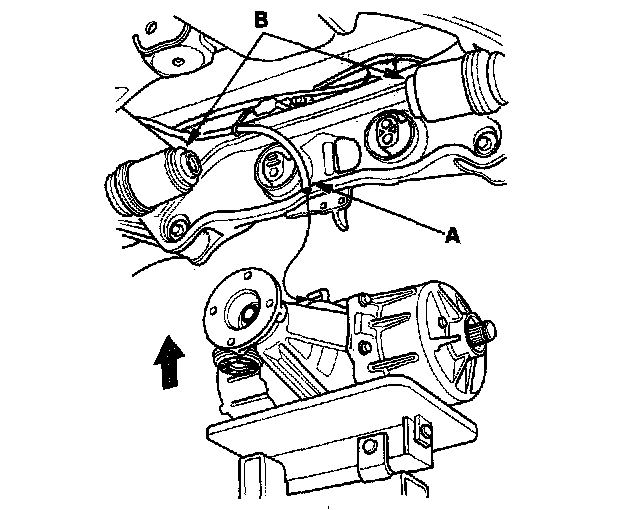 B

A