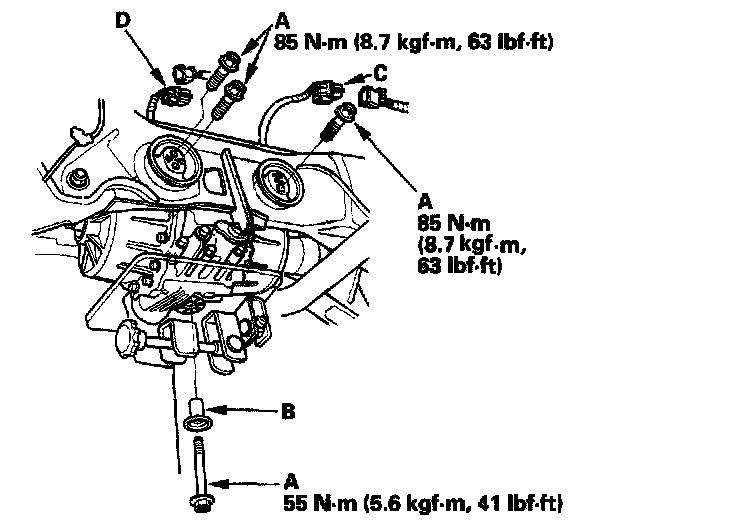 D

A
85 N·m (8.7 kgf·m, 63 lbf·ft)

C

A
85 N·m
(8.7 kgf·m,
63 lbf·ft)

B

A
55 N·m (5.6 kgf·m, 41 lbf·ft)