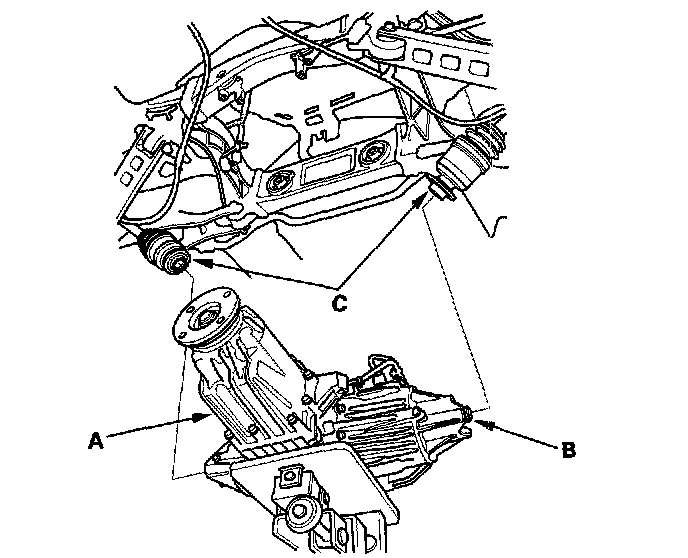 C

A

B