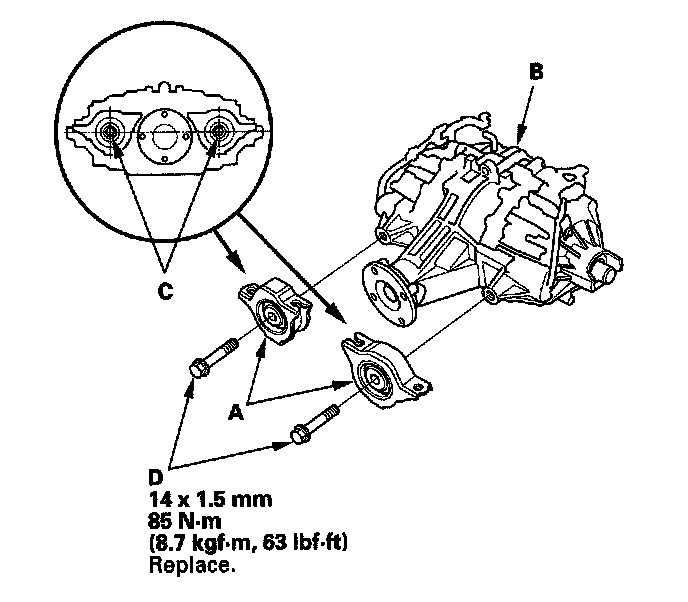 B

C

A

D
14 x 1.5 mm
85 N·m
(8.7 kgf·m, 63 lbf·ft)
Replace.