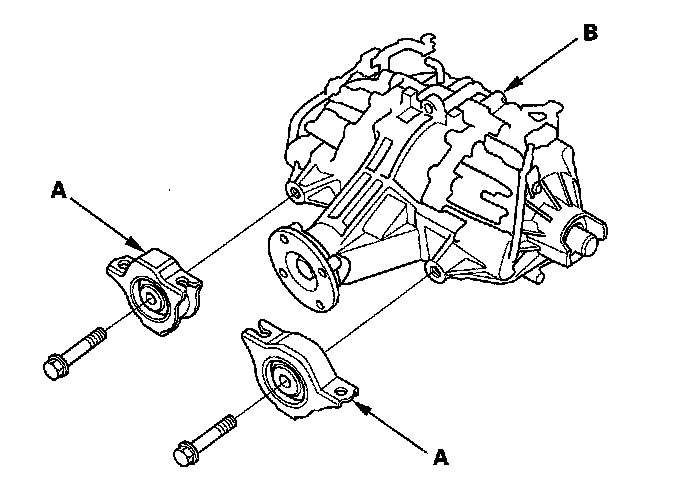 B

A

A