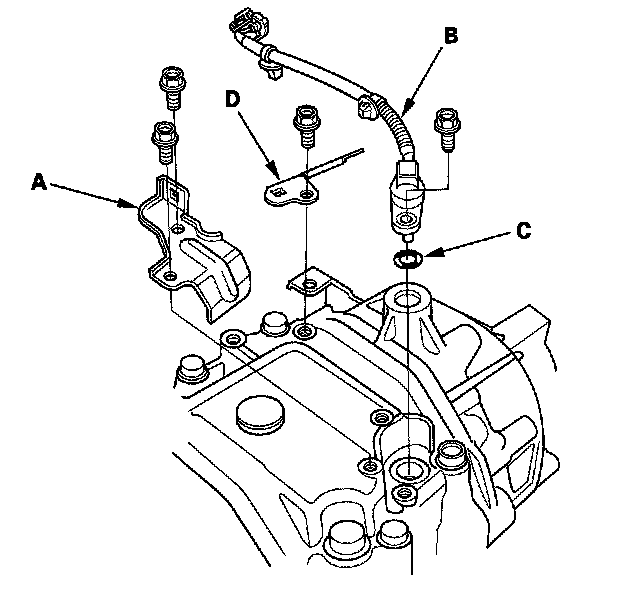 B
D
A
C