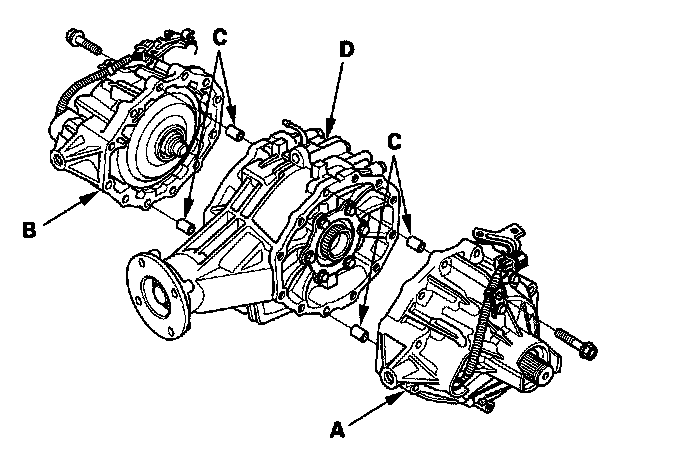 C
D
C
B
A