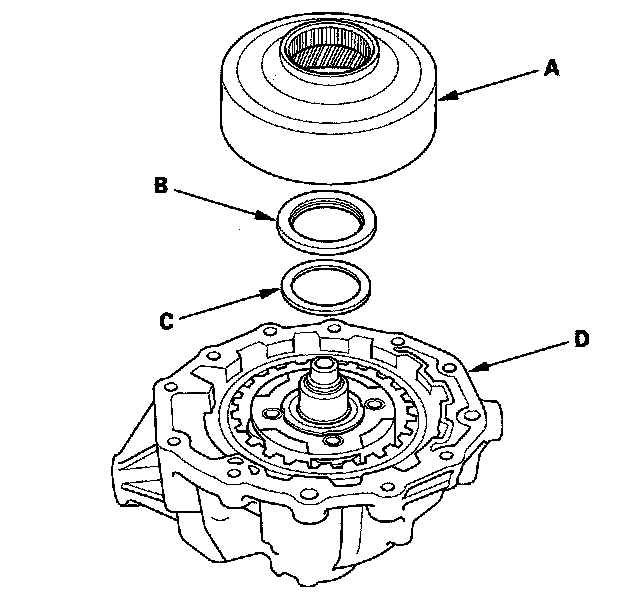 A
B
C
D