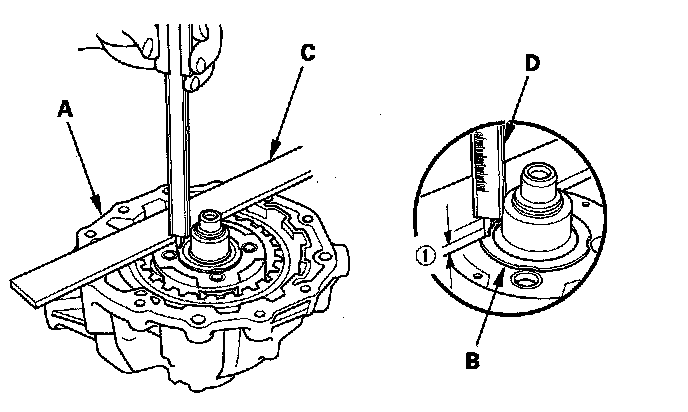 A
C
D
①
B