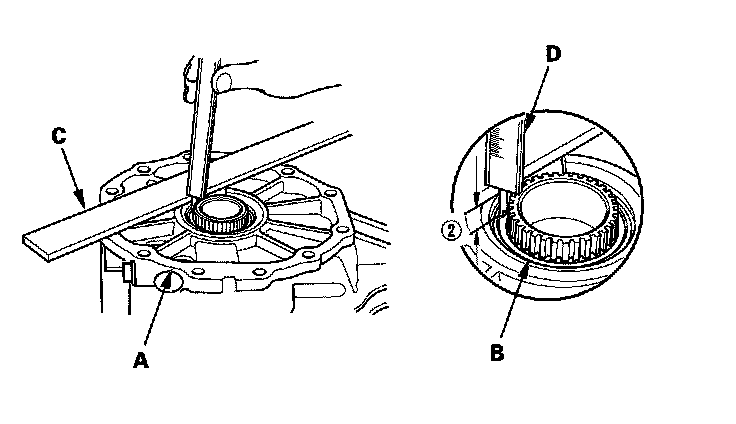 C
A
D
2
B